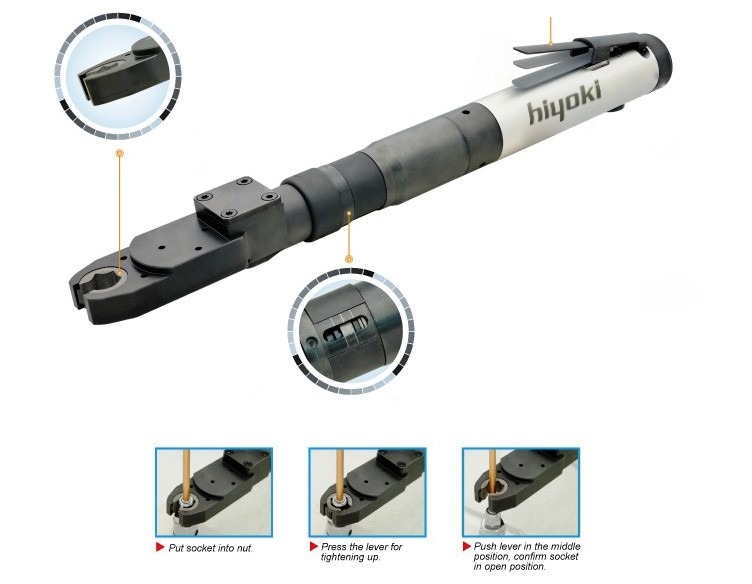 hiyoki

Put socket into nut.

Press the lever for tightening up.

Push lever in the middle position, confirm socket in open position.